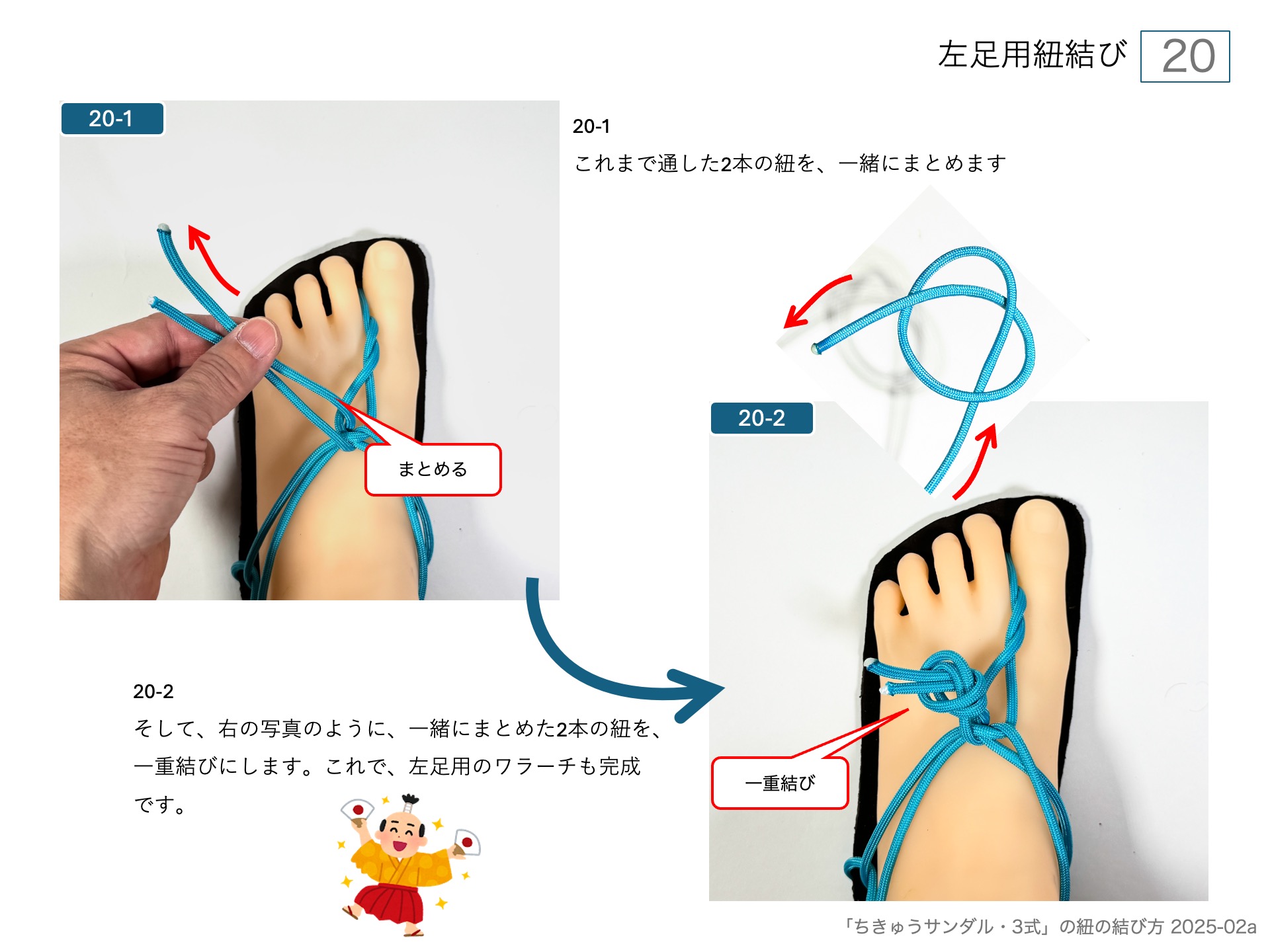 左足用紐結び 20

20-1

まとめる

20-1

これまで通した2本の紐を、一緒にまとめます

20-2

一重結び

20-2

そして、右の写真のように、一緒にまとめた2本の紐を、一重結びにします。これで、左足用のワラーチも完成です。

「ちきゅうサンダル・3式」の紐の結び方 2025-02a