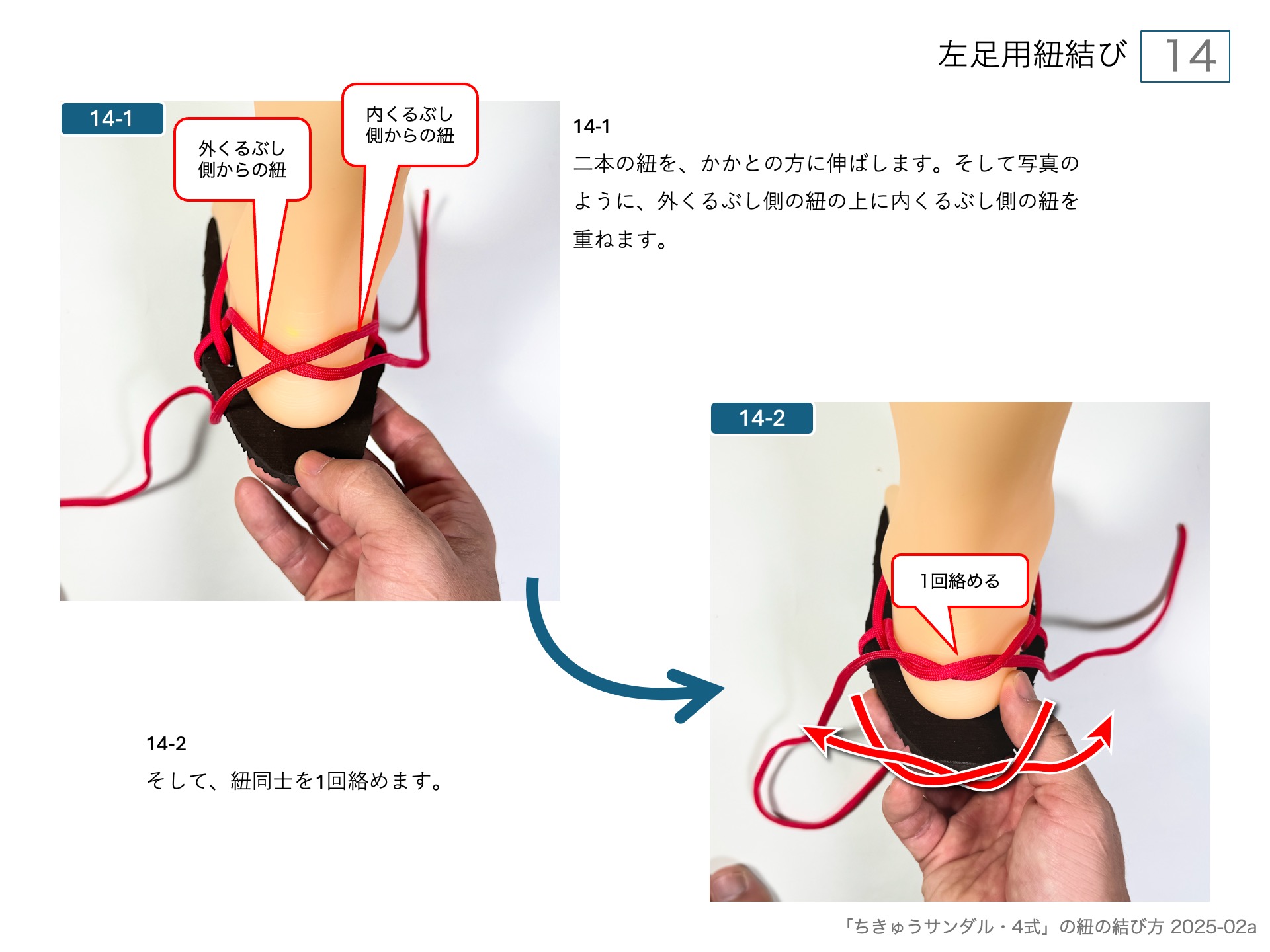 左足用紐結び 14

14-1

外くるぶし側からの紐

内くるぶし側からの紐

14-1
二本の紐を、かかとの方に伸ばします。そして写真のように、外くるぶし側の紐の上に内くるぶし側の紐を重ねます。

14-2

1回絡める

14-2
そして、紐同士を1回絡めます。

「ちきゅうサンダル・4式」の紐の結び方 2025-02a