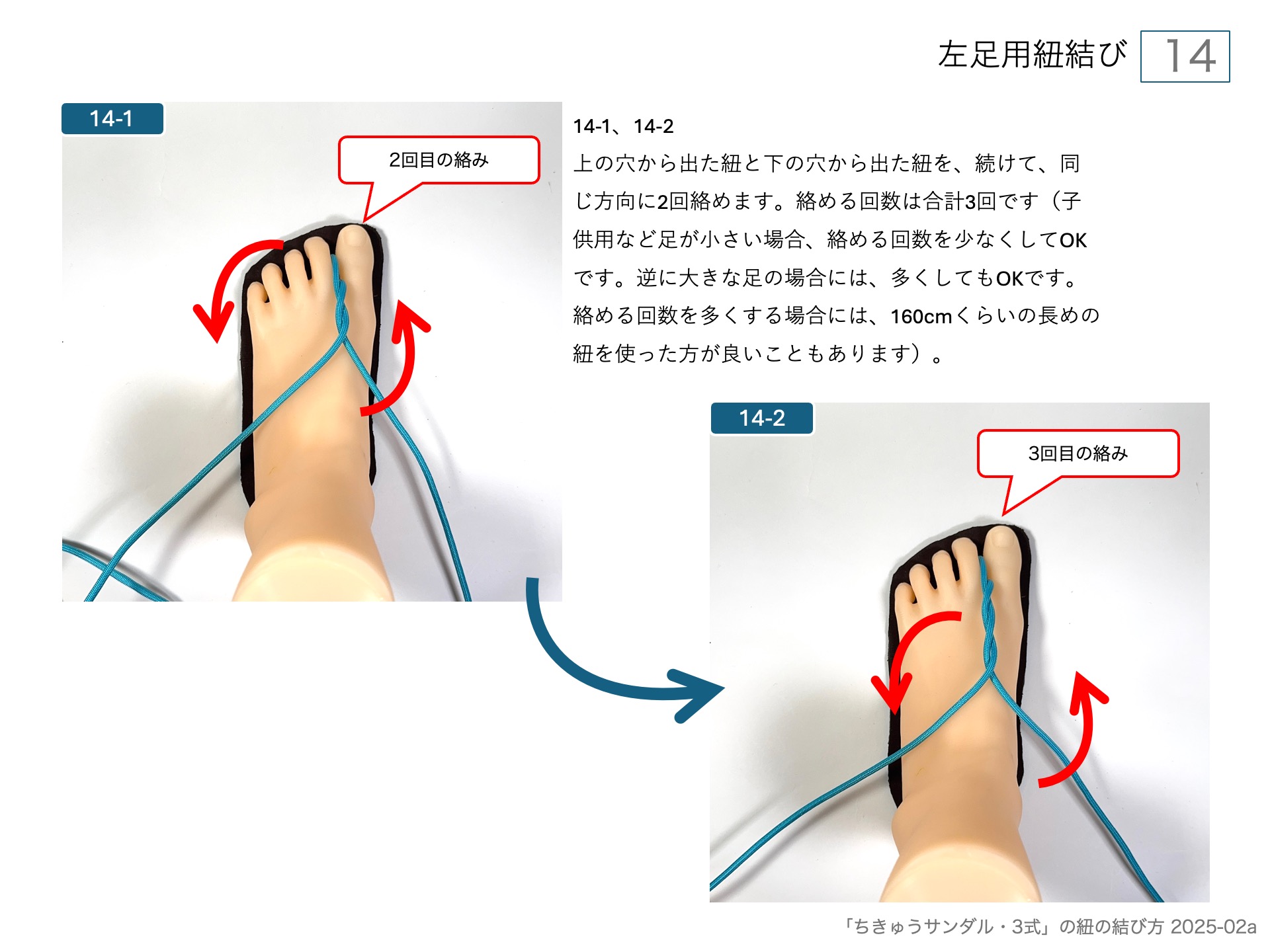 左足用紐結び 14

14-1

2回目の絡み

14-1、14-2
上の穴から出た紐と下の穴から出た紐を、続けて、同じ方向に2回絡めます。絡める回数は合計3回です（子供用など足が小さい場合、絡める回数を少なくしてOKです。逆に大きな足の場合には、多くしてもOKです。絡める回数を多くする場合には、160cmくらいの長めの紐を使った方が良いこともあります）。

14-2

3回目の絡み

「ちきゅうサンダル・3式」の紐の結び方 2025-02a