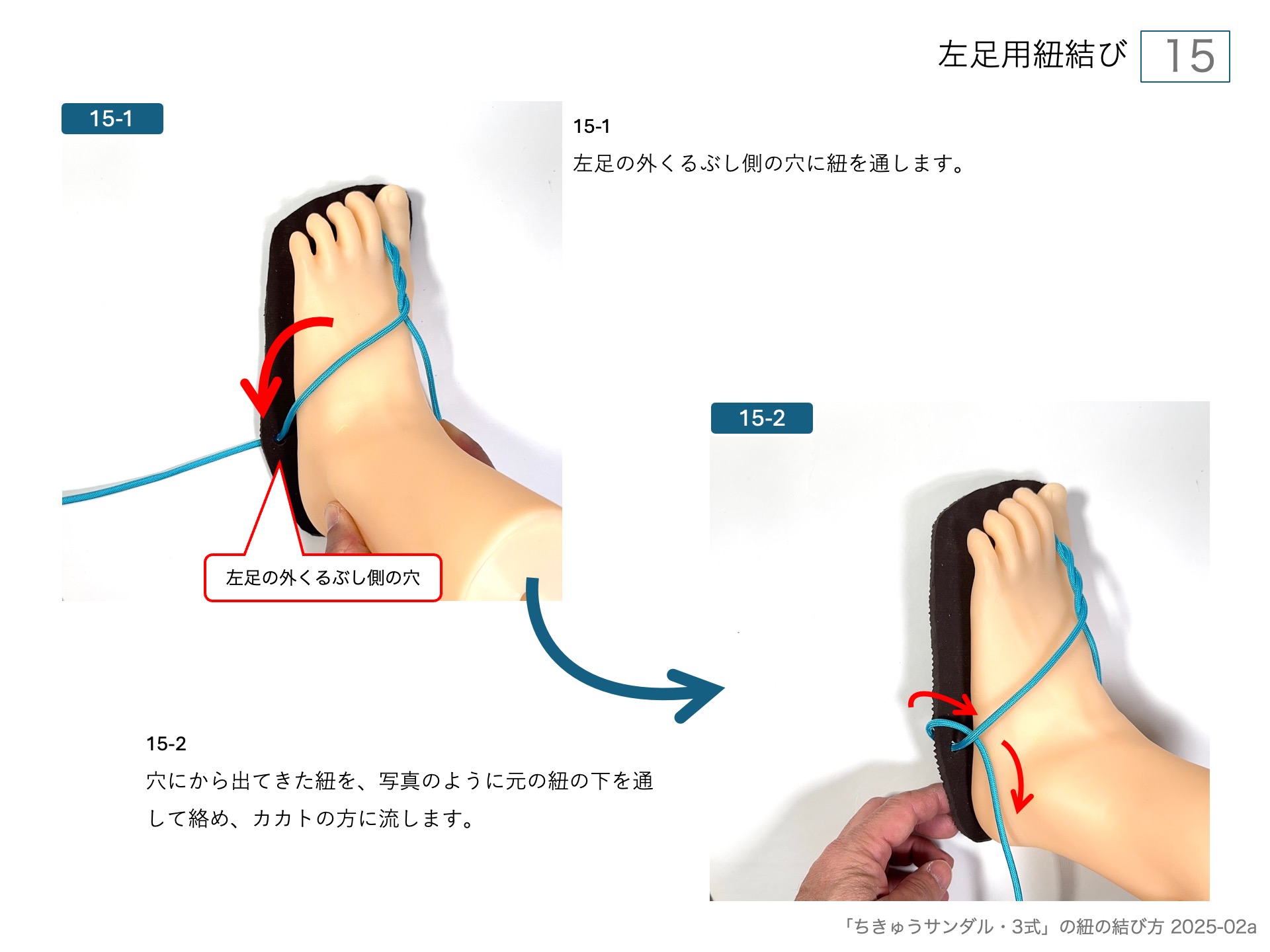 左足用紐結び 15

15-1

15-1

左足の外くるぶし側の穴に紐を通します。

左足の外くるぶし側の穴

15-2

15-2

穴にから出てきた紐を、写真のように元の紐の下を通して絡め、カカトの方に流します。

「ちきゅうサンダル・3式」の紐の結び方 2025-02a