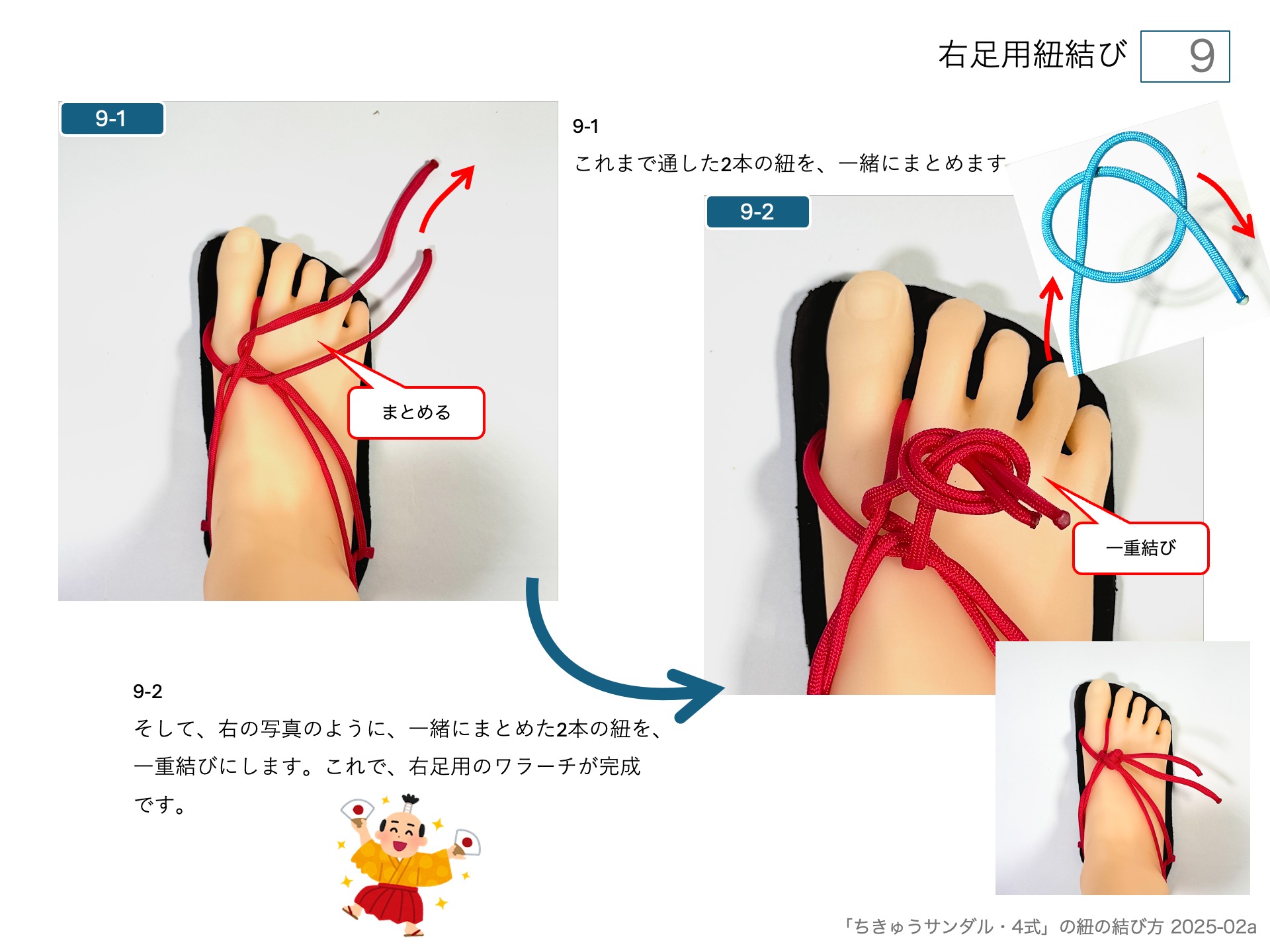 右足用紐結び 9

9-1

9-1

これまで通した2本の紐を、一緒にまとめます

まとめる

9-2

一重結び

9-2

そして、右の写真のように、一緒にまとめた2本の紐を、一重結びにします。これで、右足用のワラーチが完成です。

「ちきゅうサンダル・4式」の紐の結び方 2025-02a