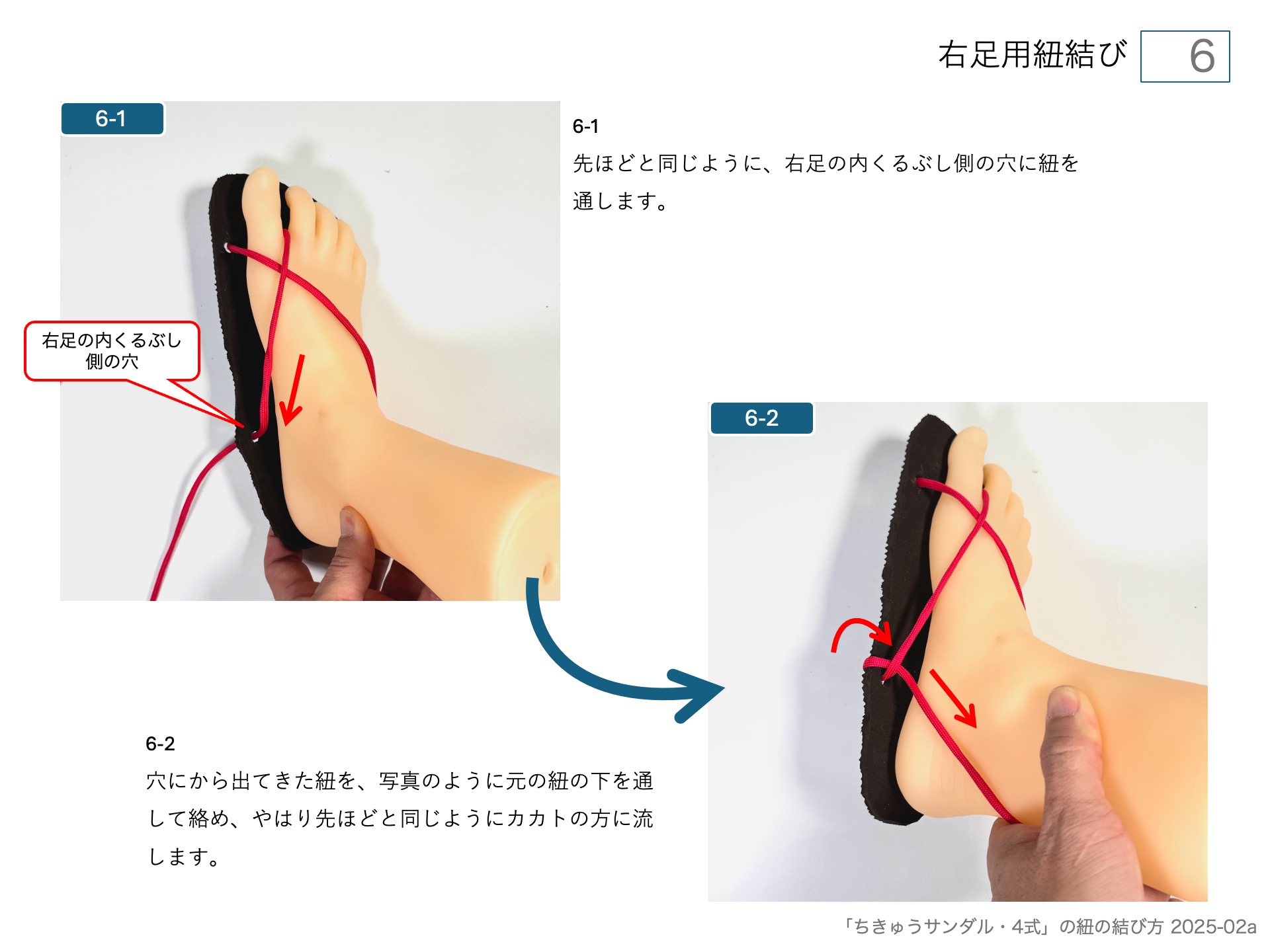 右足用紐結び 6

6-1

右足の内くるぶし側の穴

6-1
先ほどと同じように、右足の内くるぶし側の穴に紐を通します。

6-2

6-2
穴にから出てきた紐を、写真のように元の紐の下を通して絡め、やはり先ほどと同じようにカカトの方に流します。

「ちきゅうサンダル・4式」の紐の結び方 2025-02a