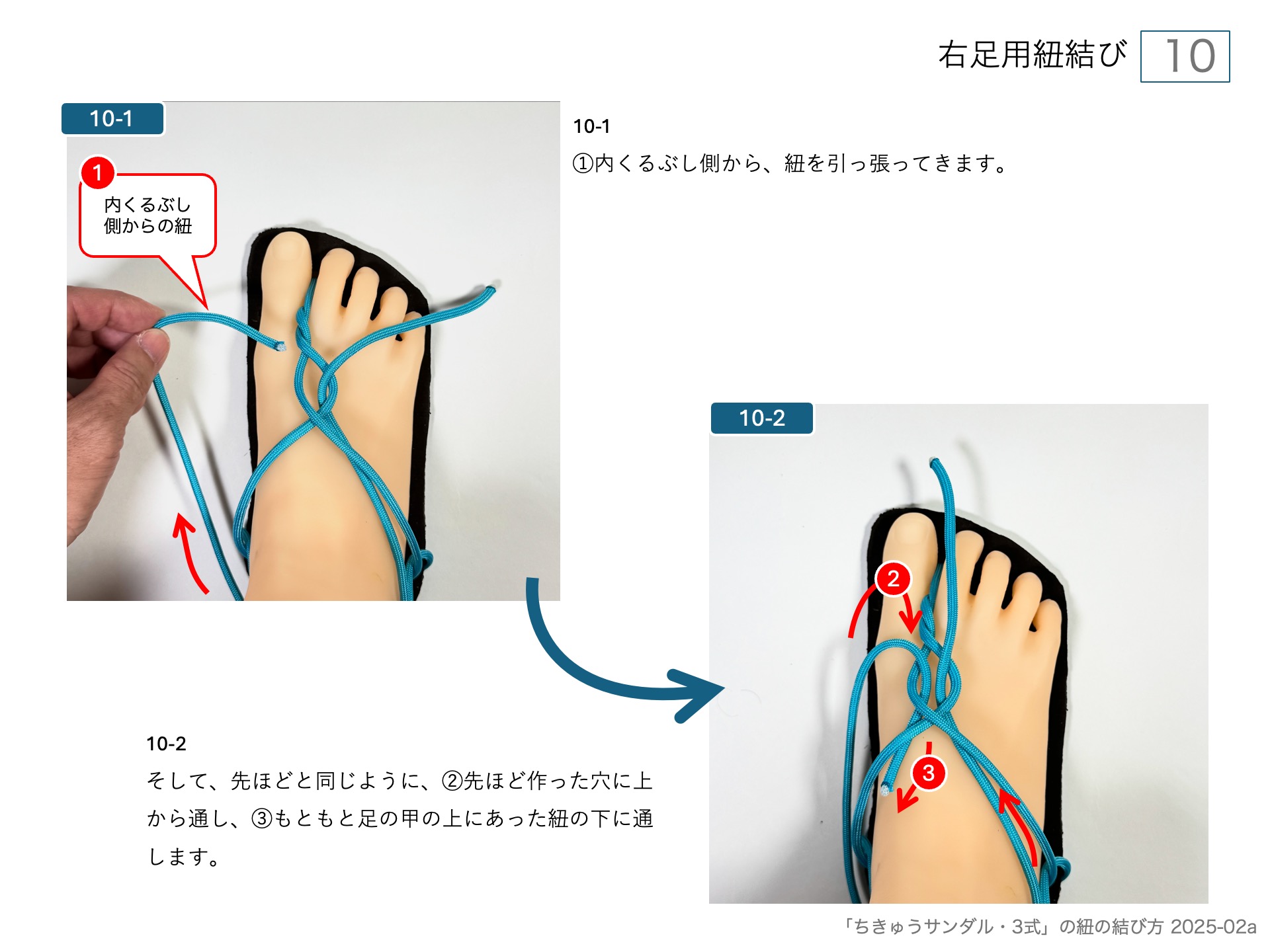 右足用紐結び 10

10-1

1

内くるぶし側からの紐

10-1
①内くるぶし側から、紐を引っ張ってきます。

10-2

2

3

10-2
そして、先ほどと同じように、②先ほど作った穴に上から通し、③もともと足の甲の上にあった紐の下に通します。

「ちきゅうサンダル・3式」の紐の結び方 2025-02a