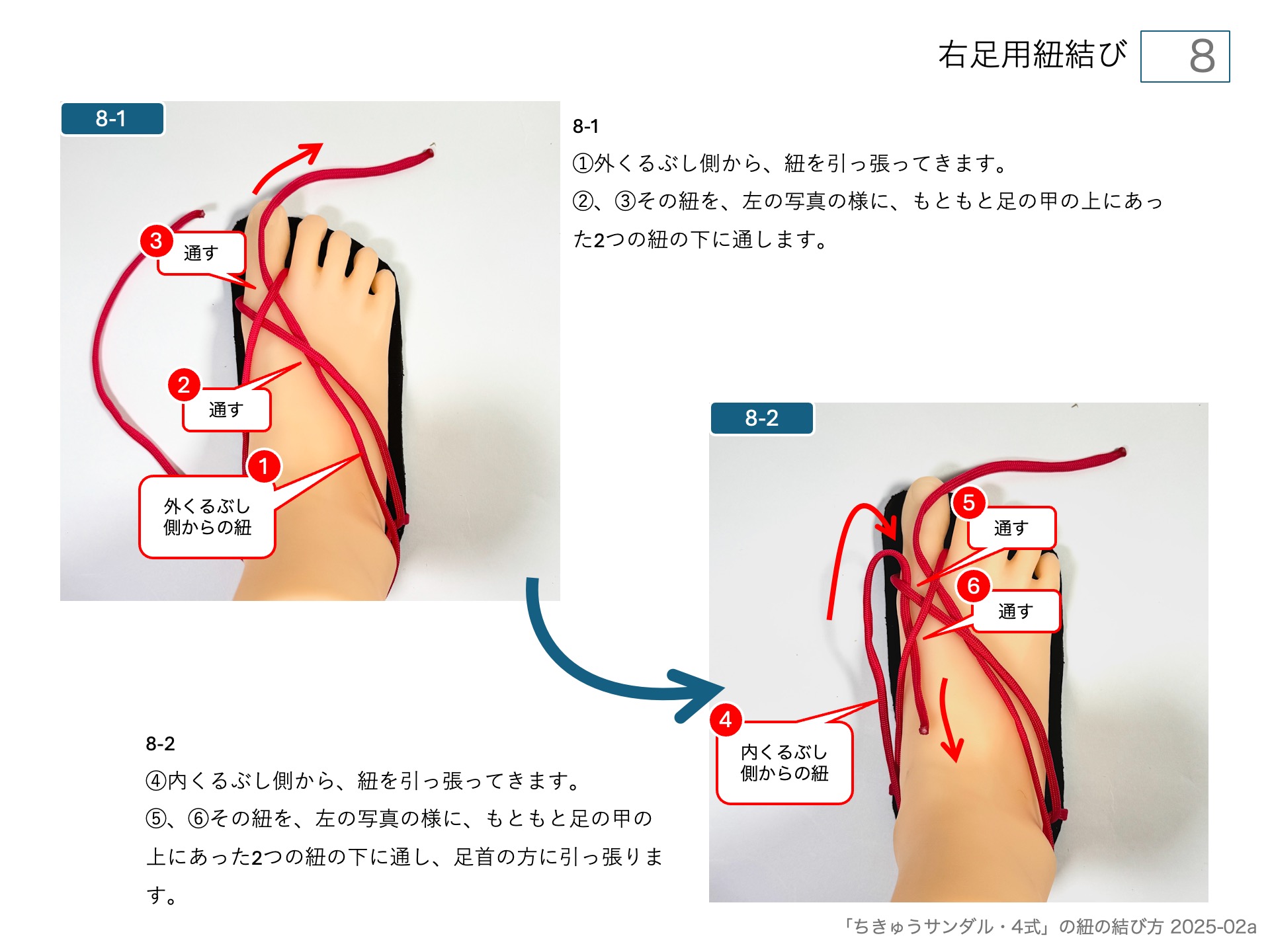 右足用紐結び 8

8-1

3 通す

2 通す

1 外くるぶし側からの紐

8-1
①外くるぶし側から、紐を引っ張ってきます。
②、③その紐を、左の写真の様に、もともと足の甲の上にあった2つの紐の下に通します。

8-2

5 通す

6 通す

4 内くるぶし側からの紐

8-2
④内くるぶし側から、紐を引っ張ってきます。
⑤、⑥その紐を、左の写真の様に、もともと足の甲の上にあった2つの紐の下に通し、足首の方に引っ張ります。

「ちきゅうサンダル・4式」の紐の結び方 2025-02a