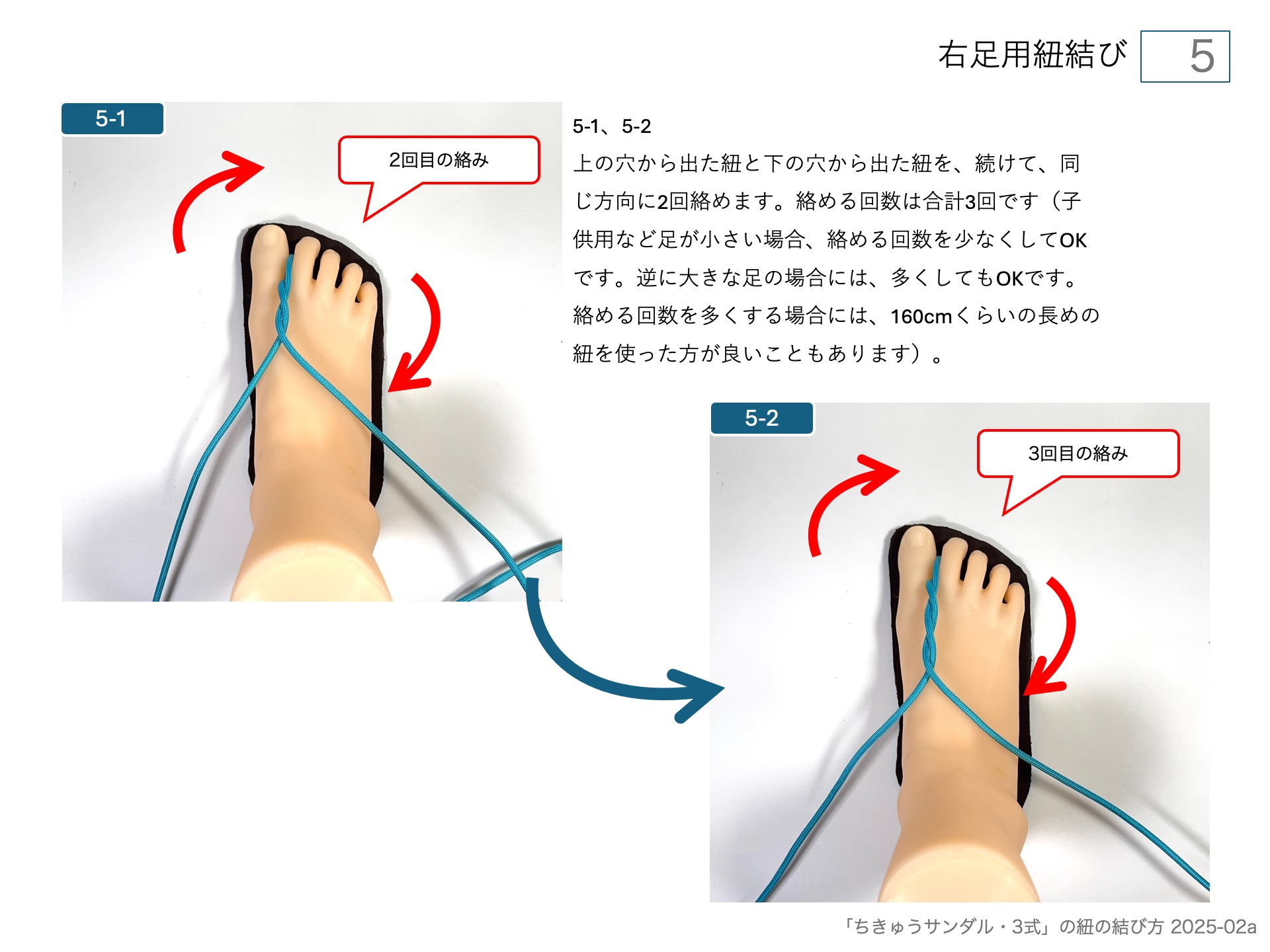 右足用紐結び 5

5-1

2回目の絡み

5-1、5-2
上の穴から出た紐と下の穴から出た紐を、続けて、同じ方向に2回絡めます。絡める回数は合計3回です（子供用など足が小さい場合、絡める回数を少なくしてOKです。逆に大きな足の場合には、多くしてもOKです。絡める回数を多くする場合には、160cmくらいの長めの紐を使った方が良いこともあります）。

5-2

3回目の絡み

「ちきゅうサンダル・3式」の紐の結び方 2025-02a